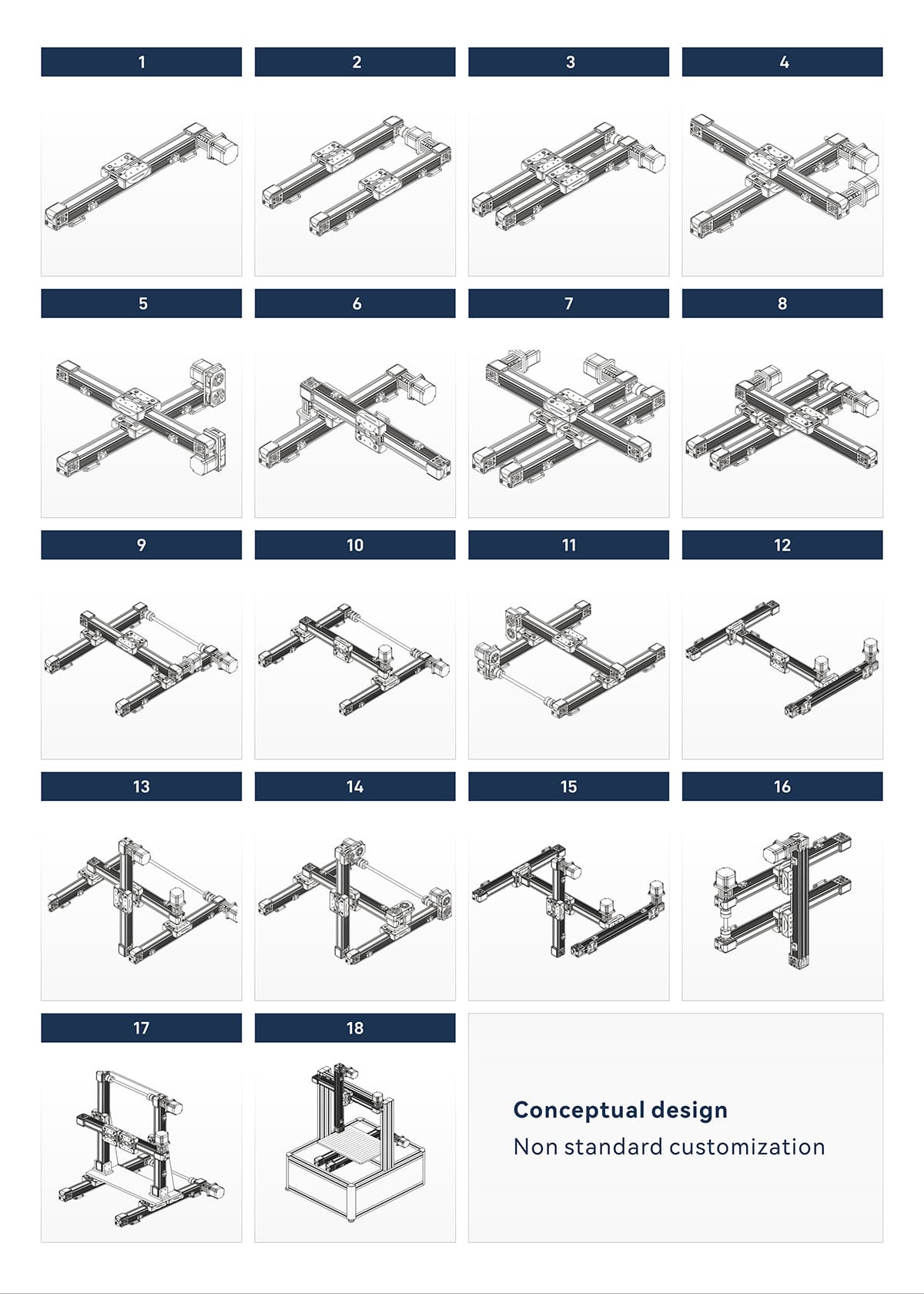 1

2

3

4

5

6

7

8

9

10

11

12

13

14

15

16

17

18

Conceptual design
Non standard customization